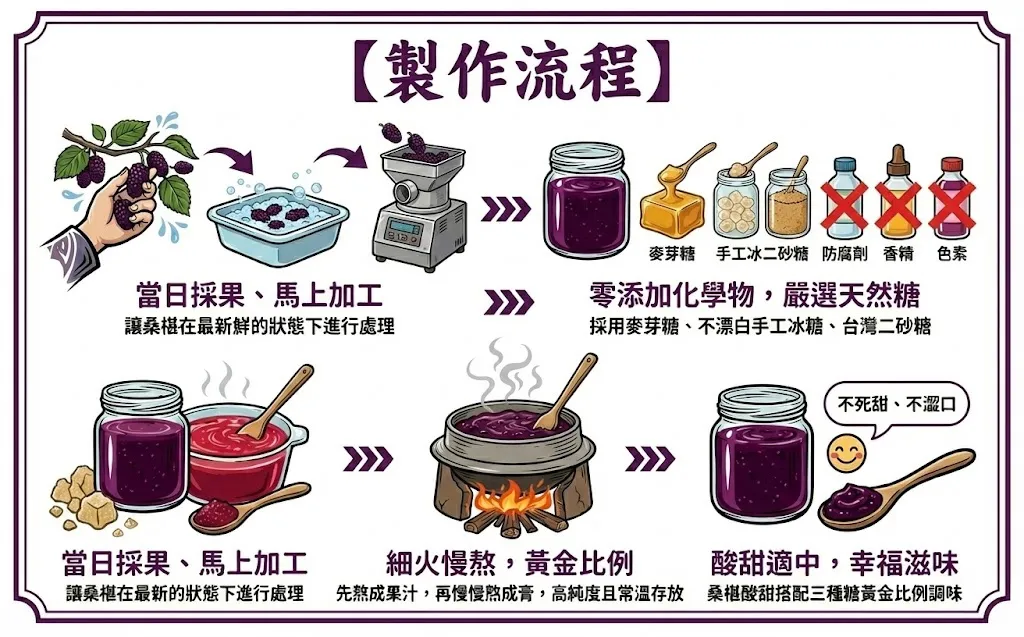 【製作流程】

麥芽糖
手工冰二砂糖
防腐劑
香精
色素

當日採果、馬上加工
讓桑椹在最新鮮的狀態下進行處理

零添加化學物，嚴選天然糖
採用麥芽糖、不漂白手工冰糖、台灣二砂糖

不死甜、不澀口

當日採果、馬上加工
讓桑椹在最新的狀態下進行處理

細火慢熬，黃金比例
先熬成果汁，再慢慢熬成膏，高純度且常溫存放

酸甜適中，幸福滋味
桑椹酸甜搭配三種糖黃金比例調味